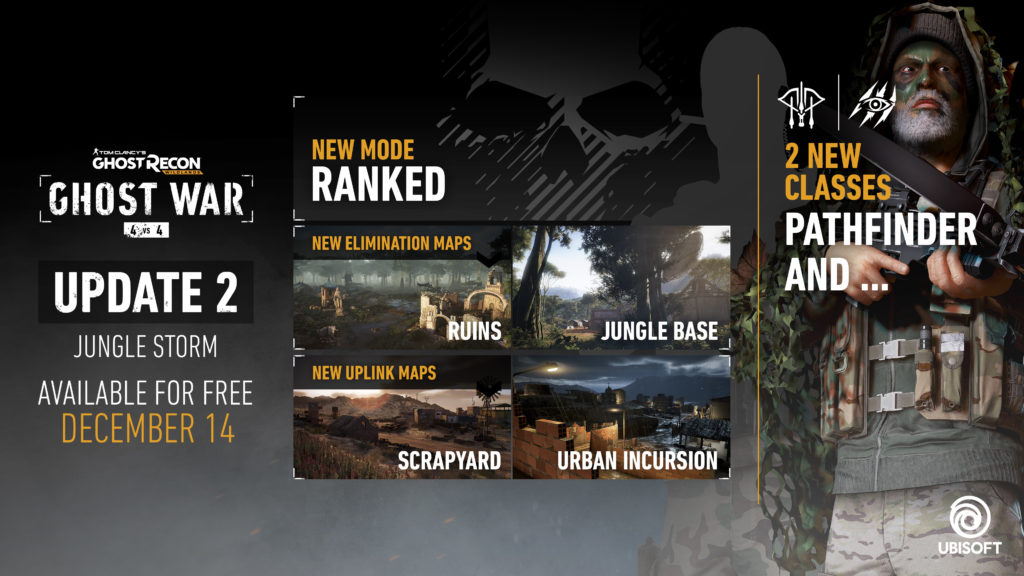 TOM CLANCY'S GHOST RECON WILDLANDS
GHOST WAR
4 VS 4

UPDATE 2
JUNGLE STORM
AVAILABLE FOR FREE
DECEMBER 14

NEW MODE
RANKED

NEW ELIMINATION MAPS
RUINS
JUNGLE BASE

NEW UPLINK MAPS
SCRAPYARD
URBAN INCURSION

2 NEW CLASSES
PATHFINDER AND ...

UBISOFT